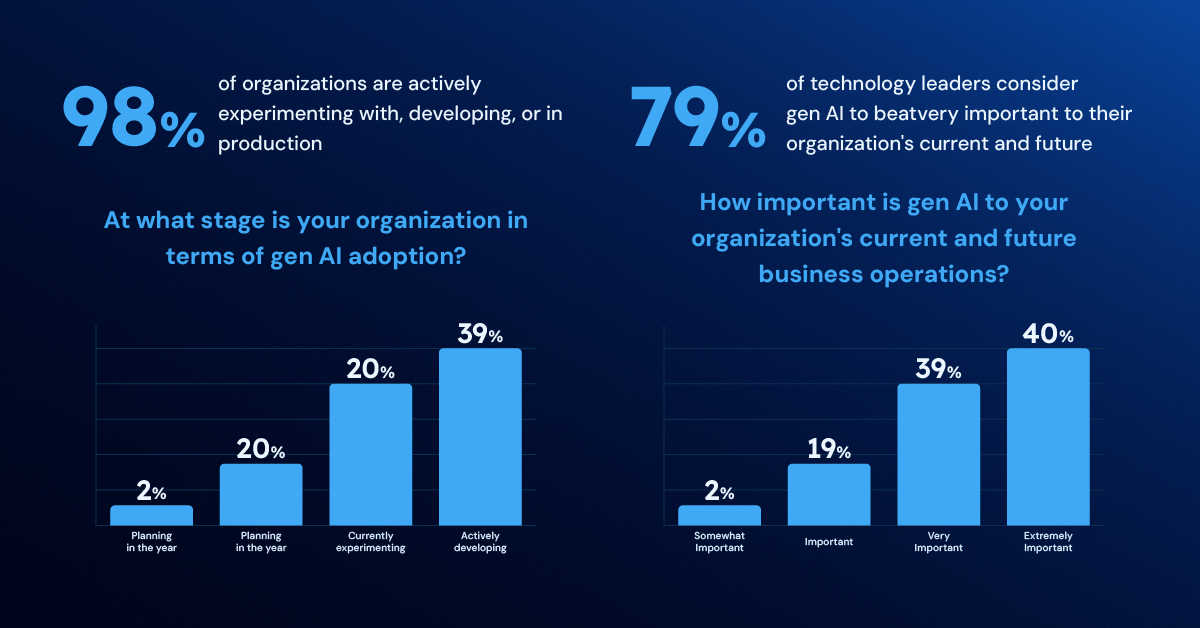 98% of organizations are actively experimenting with, developing, or in production

At what stage is your organization in terms of gen AI adoption?

2%
Planning in the year

20%
Planning in the year

20%
Currently experimenting

39%
Actively developing

79% of technology leaders consider gen AI to beatvery important to their organization's current and future

How important is gen AI to your organization's current and future business operations?

2%
Somewhat Important

19%
Important

39%
Very Important

40%
Extremely Important